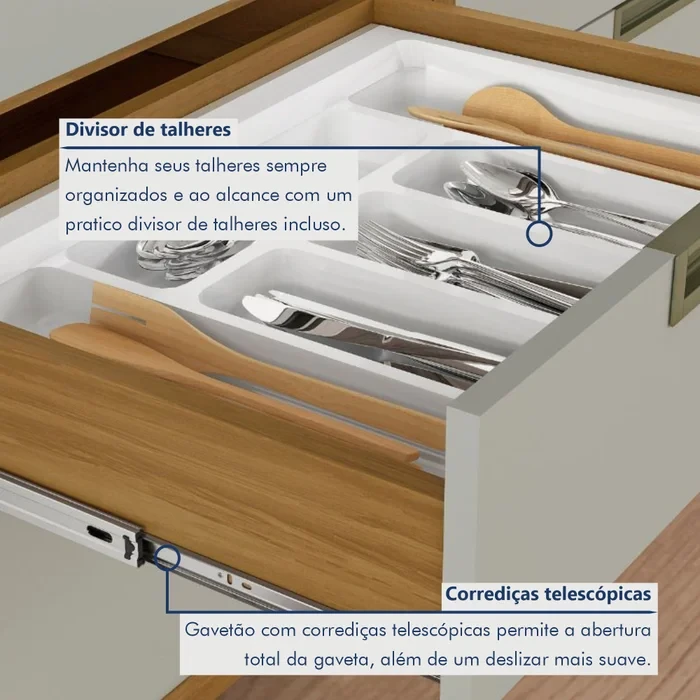 Divisor de talheres
Mantenha seus talheres sempre organizados e ao alcance com um pratico divisor de talheres incluso.

Corrediças telescópicas
Gavetão com corrediças telescópicas permite a abertura total da gaveta, além de um deslizar mais suave.