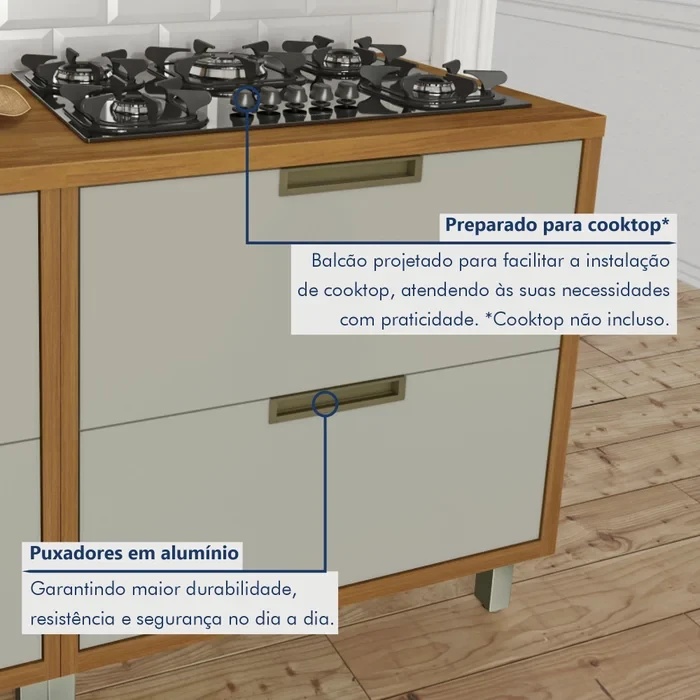 Preparado para cooktop*

Balcão projetado para facilitar a instalação de cooktop, atendendo às suas necessidades com praticidade. *Cooktop não incluso.

Puxadores em alumínio

Garantindo maior durabilidade, resistência e segurança no dia a dia.