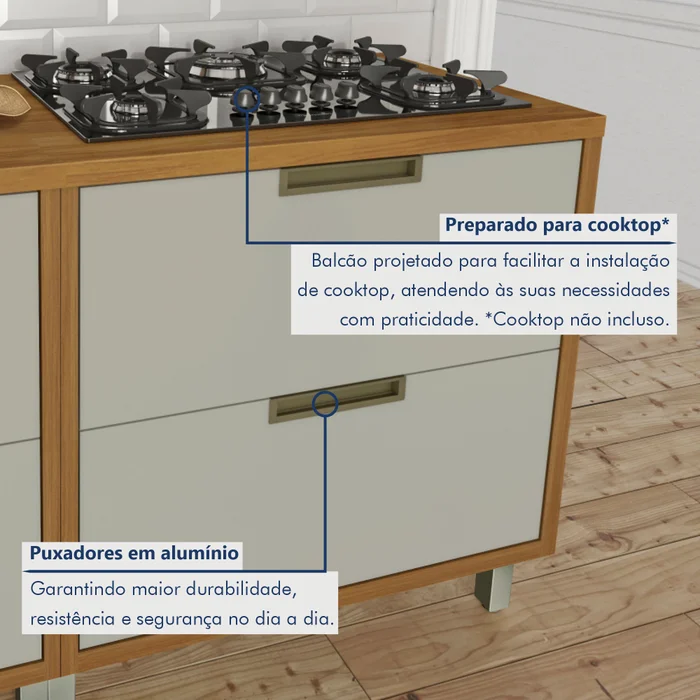 Preparado para cooktop*

Balcão projetado para facilitar a instalação de cooktop, atendendo às suas necessidades com praticidade. *Cooktop não incluso.

Puxadores em alumínio

Garantindo maior durabilidade, resistência e segurança no dia a dia.